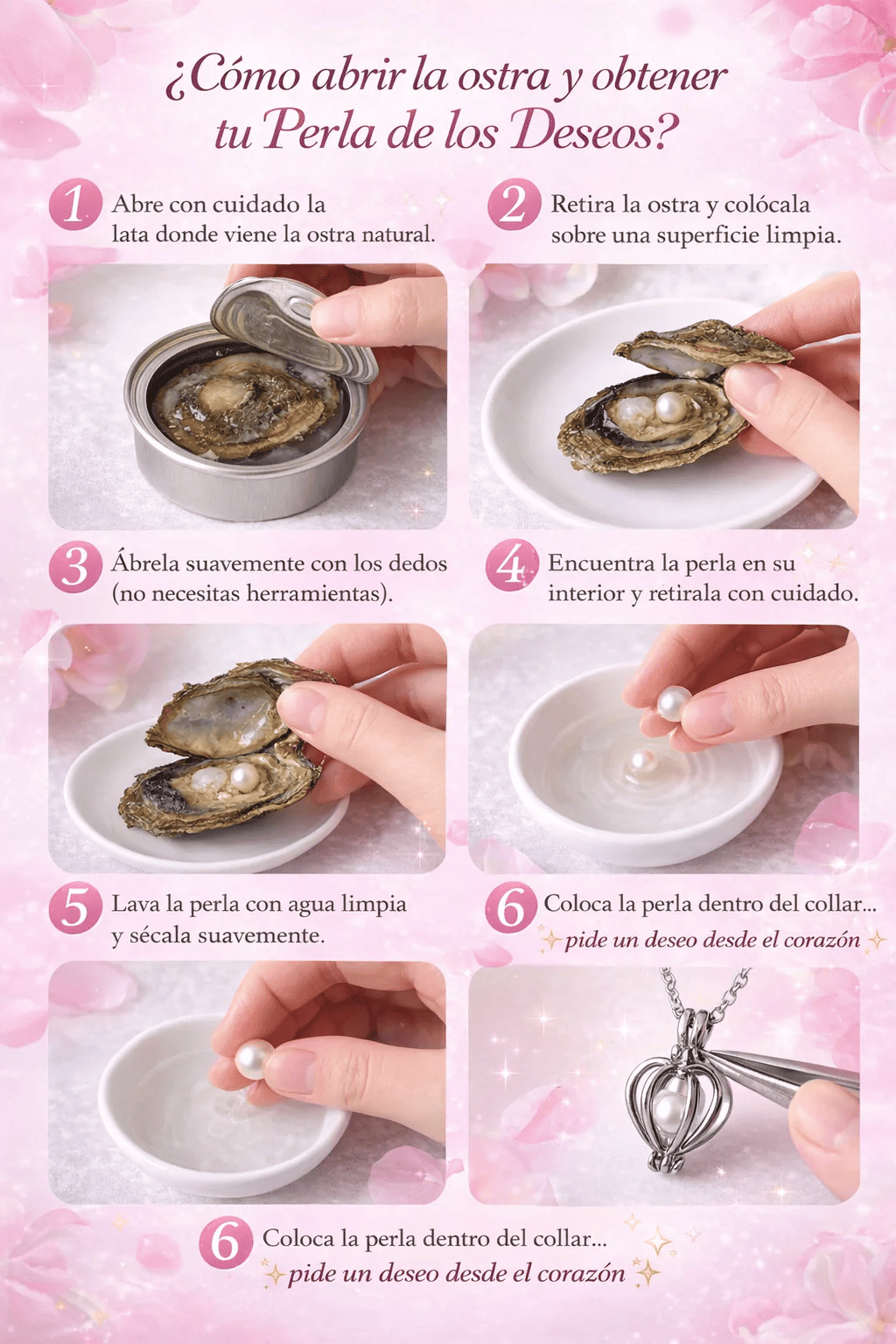 ¿Cómo abrir la ostra y obtener tu Perla de los Deseos?

1 Abre con cuidado la lata donde viene la ostra natural.

2 Retira la ostra y colócala sobre una superficie limpia.

3 Ábrela suavemente con los dedos (no necesitas herramientas).

4 Encuentra la perla en su interior y retírala con cuidado.

5 Lava la perla con agua limpia y sécala suavemente.

6 Coloca la perla dentro del collar... pide un deseo desde el corazón

6 Coloca la perla dentro del collar... pide un deseo desde el corazón